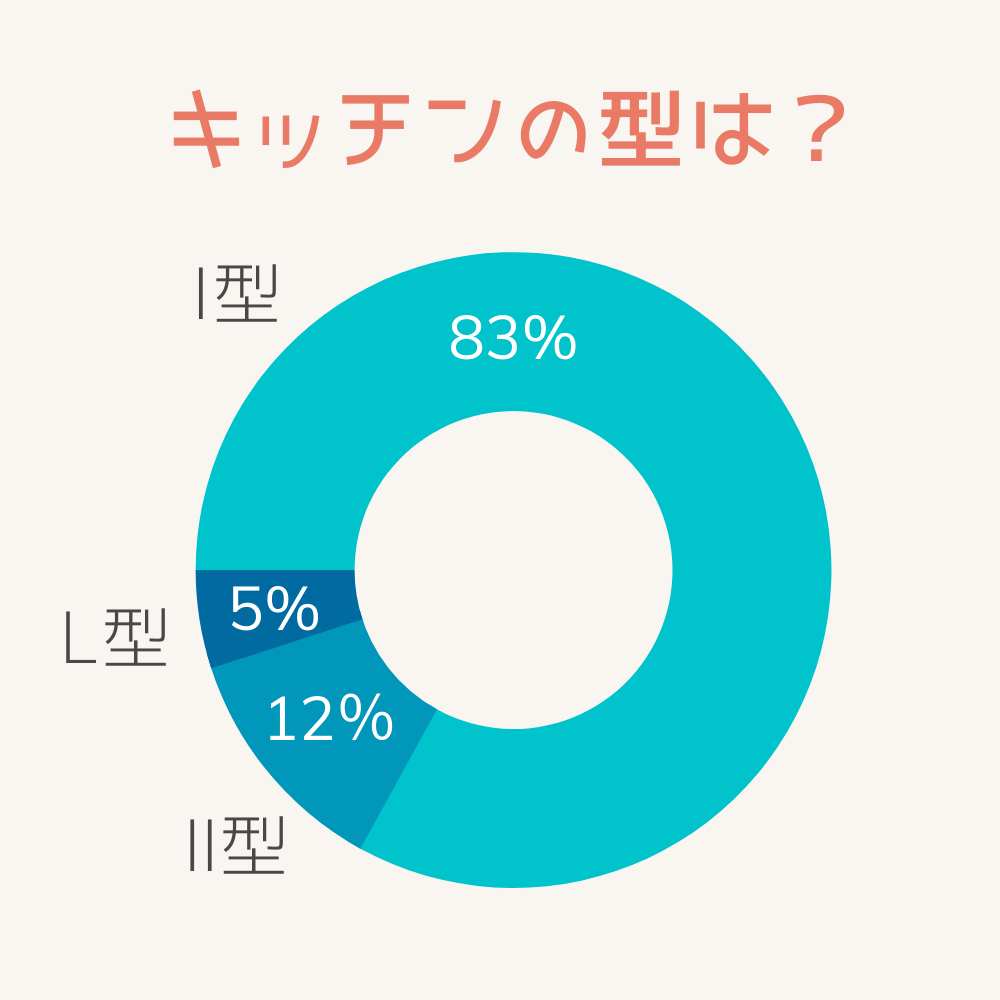 キッチンの型は？

I型

83%

L型

5%

12%

II型