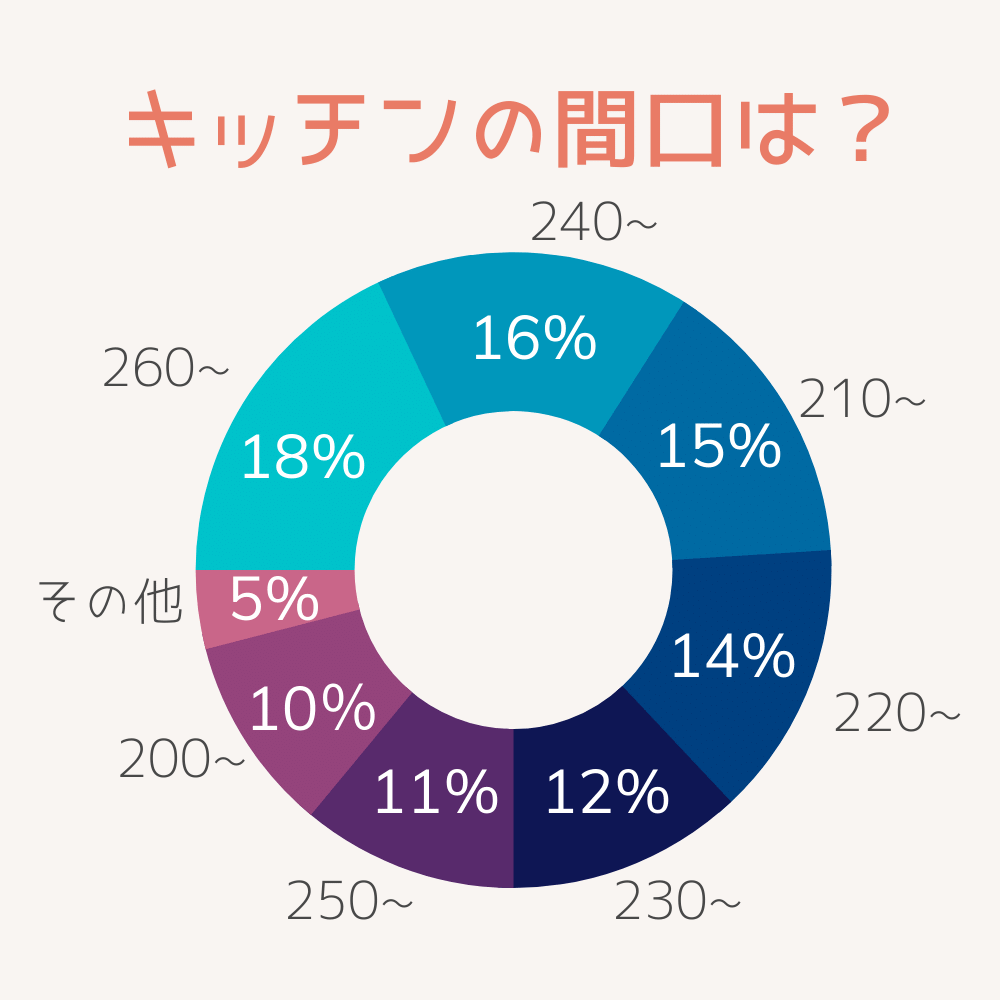 キッチンの間口は？

240~
16%
210~
15%
220~
14%
230~
12%
250~
11%
200~
10%
その他
5%
260~
18%