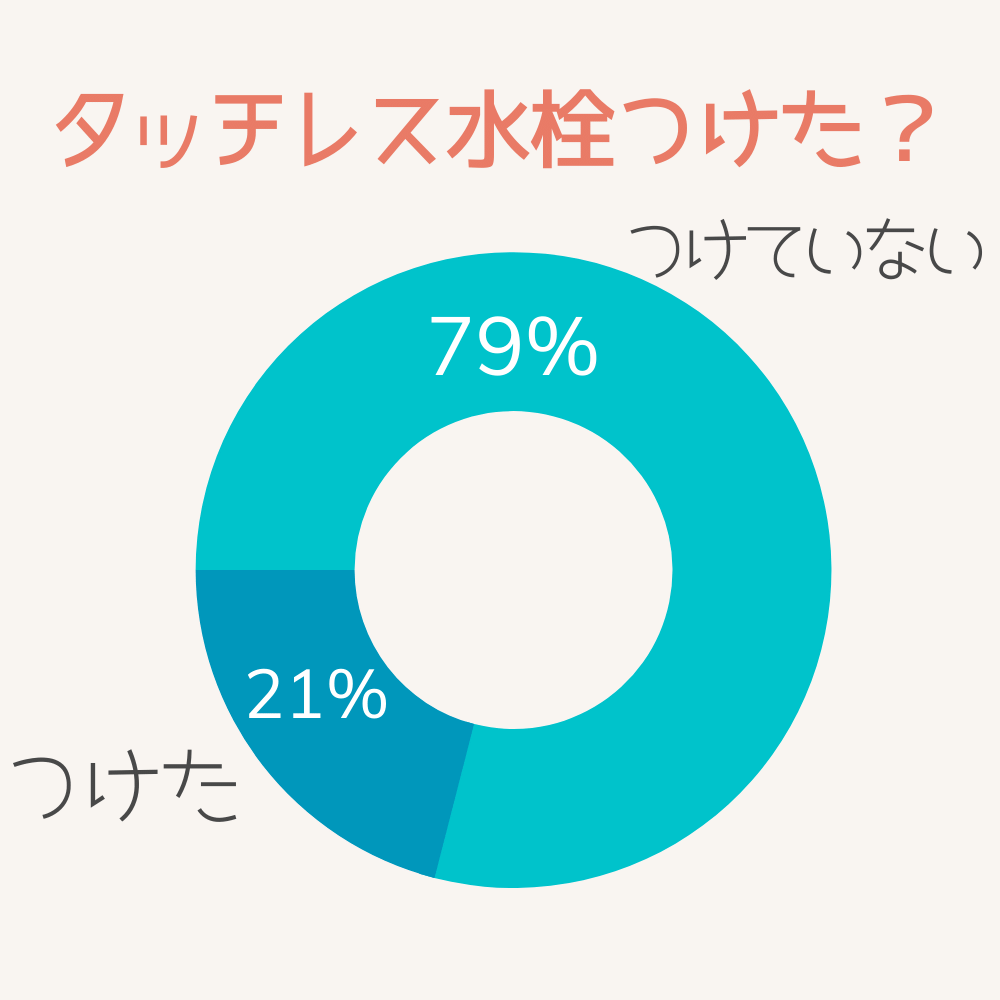 タッチレス水栓つけた？

つけていない

79%

21%

つけた