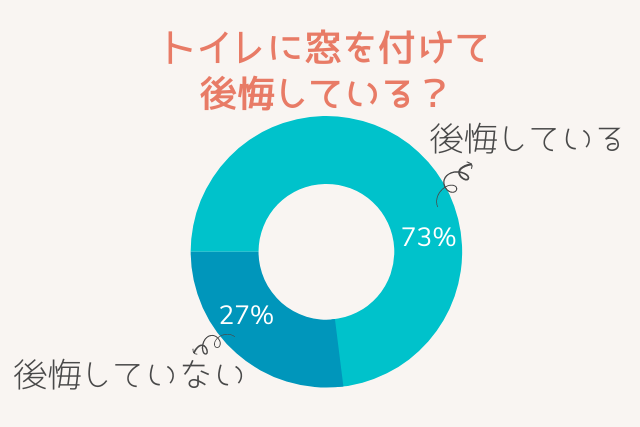 トイレに窓を付けて
後悔している？

後悔している
73%
27%
後悔していない