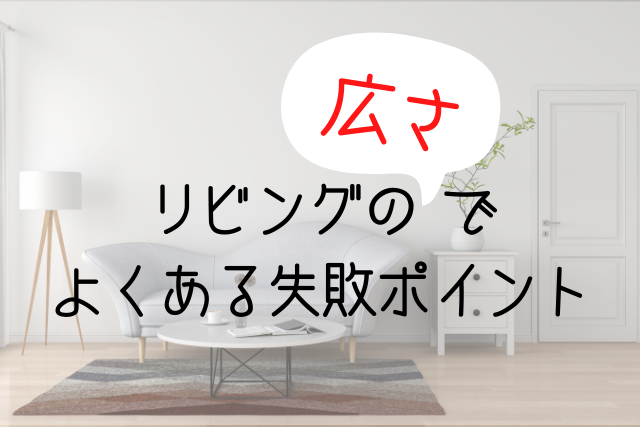 広さ

リビングの で
よくある失敗ポイント