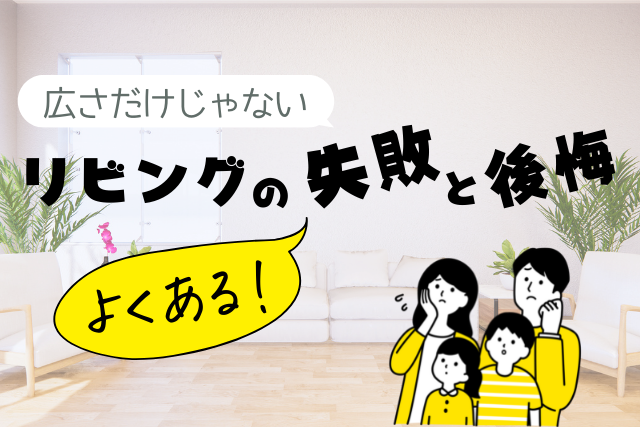 広さだけじゃない

リビングの失敗と後悔

よくある！