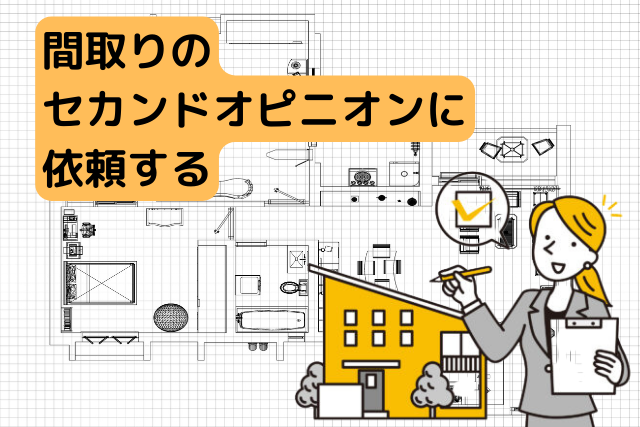 間取りの
セカンドオピニオンに
依頼する