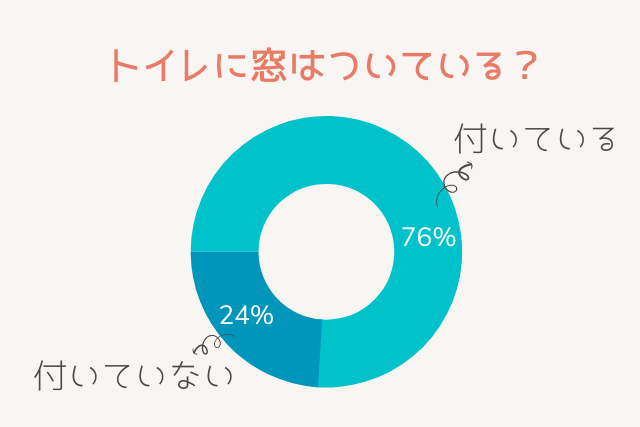 トイレに窓はついている？

付いている

76%

24%

付いていない