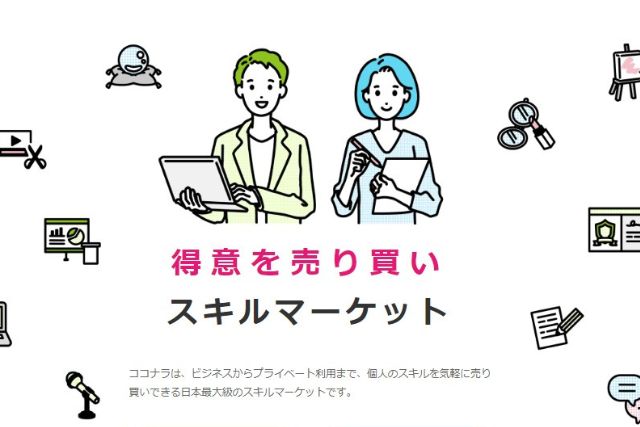 得意を売り買い

スキルマーケット

ココナラは、ビジネスからプライベート利用まで、個人のスキルを気軽に売り買いできる日本最大級のスキルマーケットです。